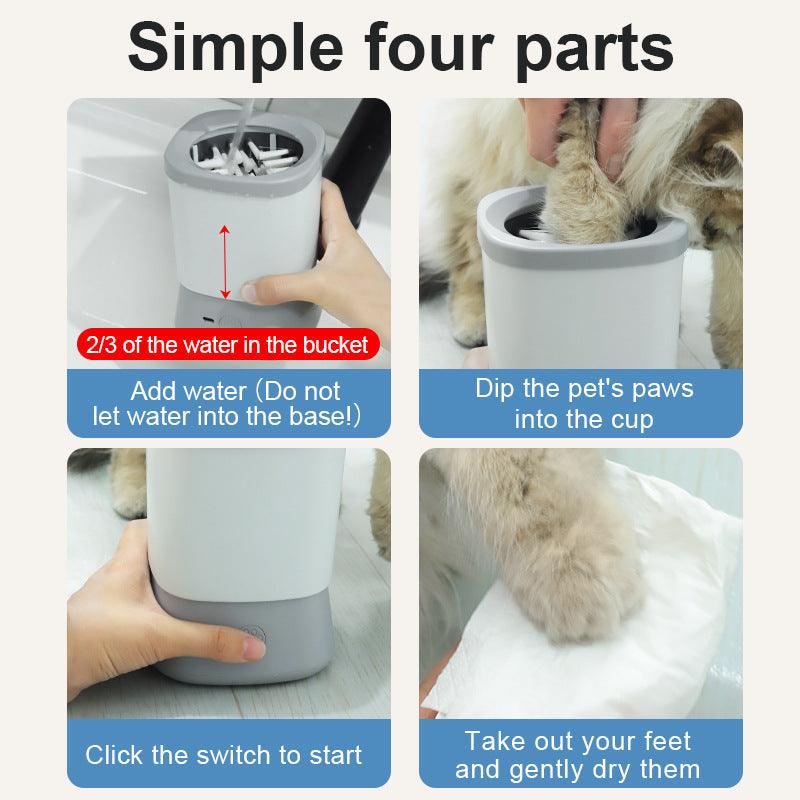 Simple four parts

2/3 of the water in the bucket

Add water (Do not let water into the base!)

Dip the pet's paws into the cup

Click the switch to start

Take out your feet and gently dry them