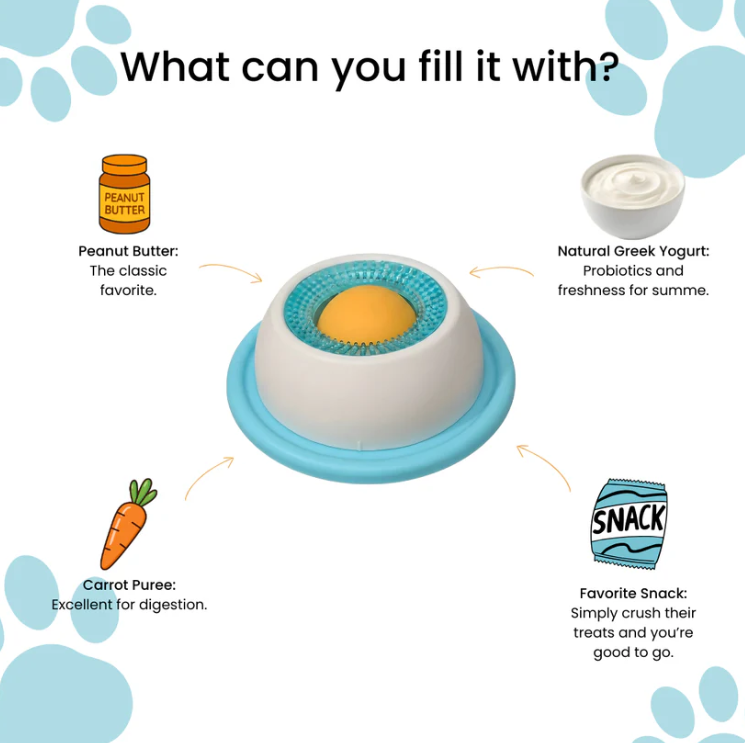 What can you fill it with?

PEANUT BUTTER

Peanut Butter:
The classic favorite.

Natural Greek Yogurt:
Probiotics and freshness for summe.

Carrot Puree:
Excellent for digestion.

SNACK

Favorite Snack:
Simply crush their treats and you're good to go.